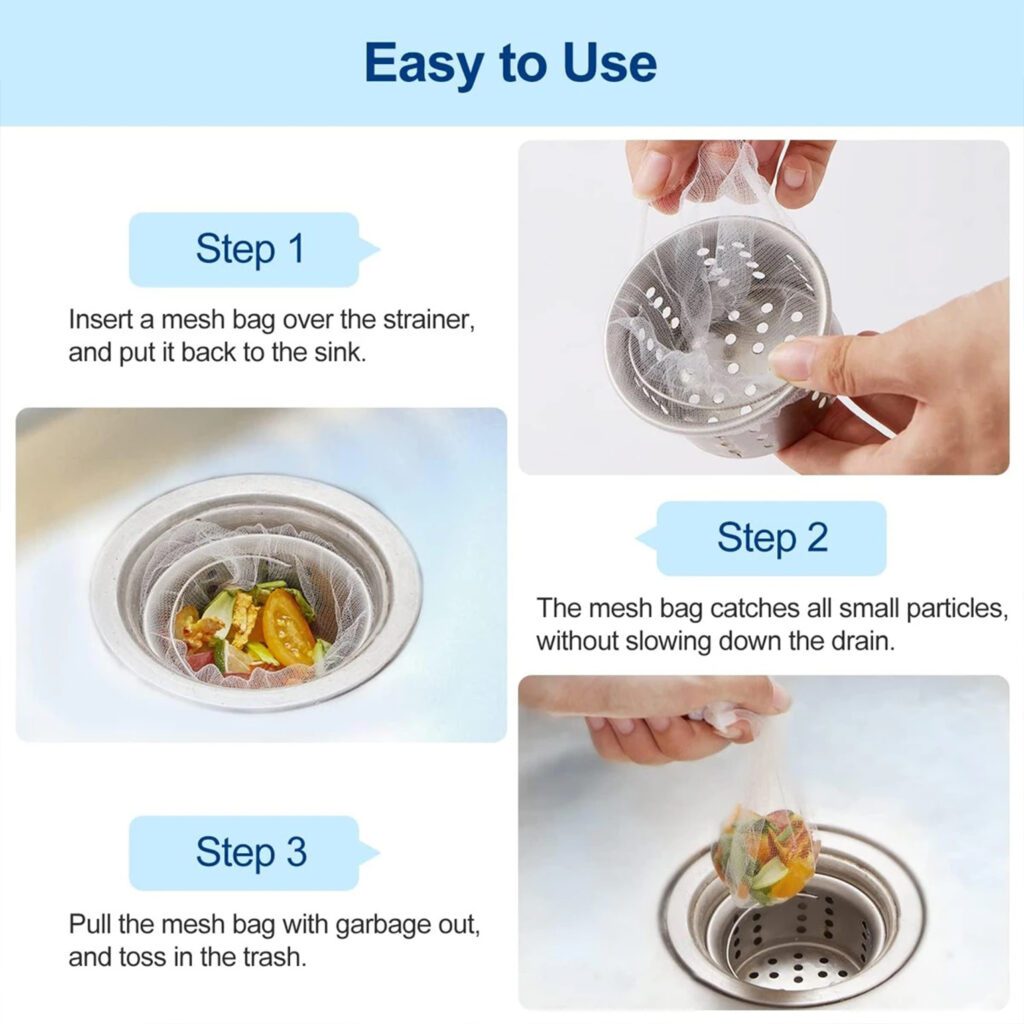 Easy to Use

Step 1

Insert a mesh bag over the strainer, and put it back to the sink.

Step 2

The mesh bag catches all small particles, without slowing down the drain.

Step 3

Pull the mesh bag with garbage out, and toss in the trash.